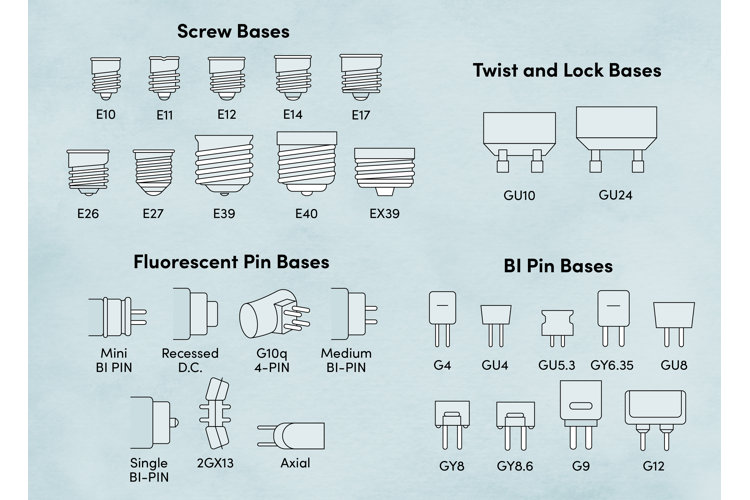 Screw Bases

E10 E11 E12 E14 E17

E26 E27 E39 E40 EX39

Twist and Lock Bases

GU10 GU24

Fluorescent Pin Bases

Mini BI PIN

Recessed D.C.

G10q 4-PIN

Medium BI-PIN

Single BI-PIN

2GX13

Axial

BI Pin Bases

G4 GU4 GU5.3 GY6.35 GU8

GY8 GY8.6 G9 G12